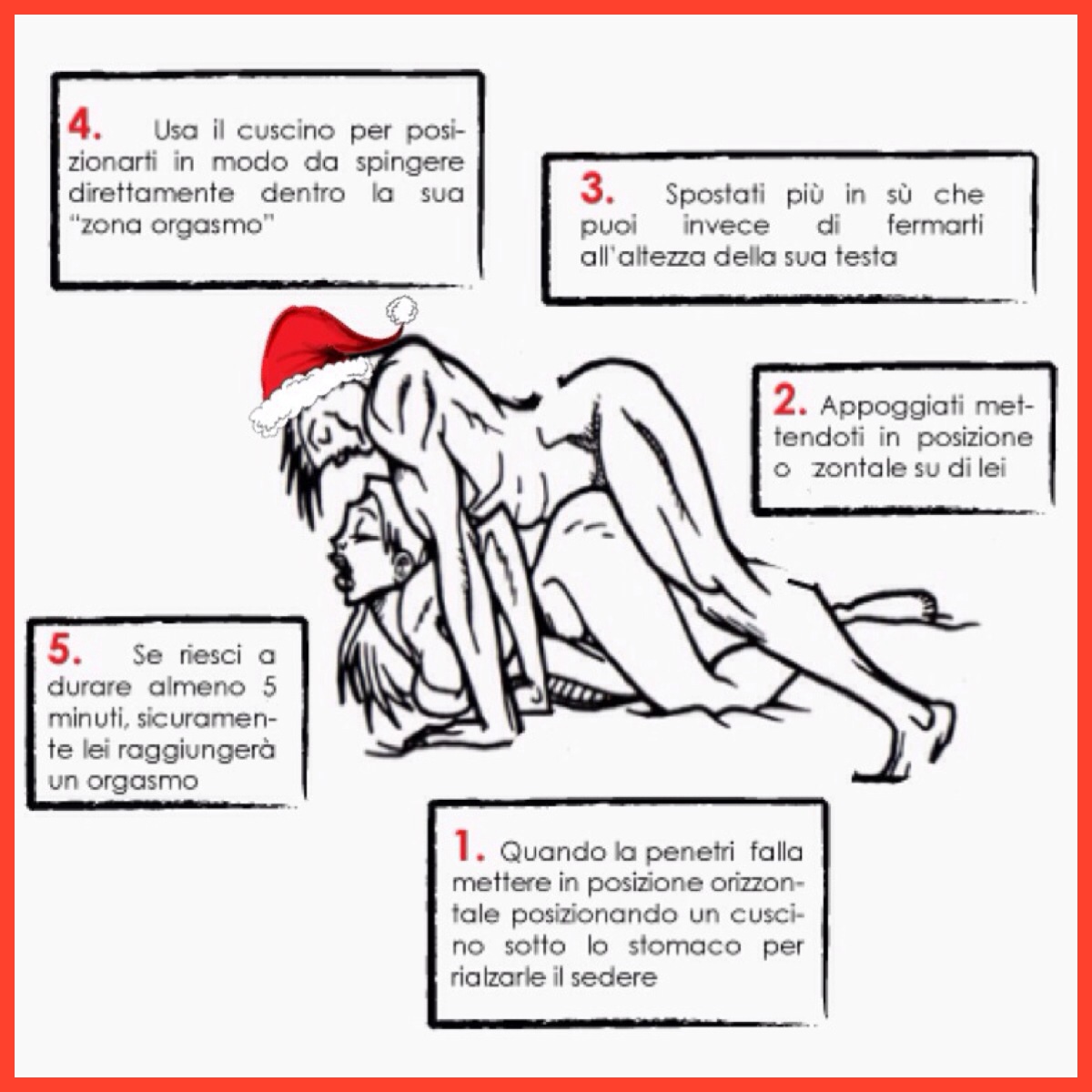 4. Usa il cuscino per posizionarti in modo da spingere direttamente dentro la sua "zona orgasmo"

3. Spostati più in sù che puoi invece di fermarti all'altezza della sua testa

2. Appoggiati mettendoti in posizione o zontale su di lei

5. Se riesci a durare almeno 5 minuti, sicuramente lei raggiungerà un orgasmo

1. Quando la penetri falla mettere in posizione orizzontale posizionando un cuscino sotto lo stomaco per rialzarle il sedere