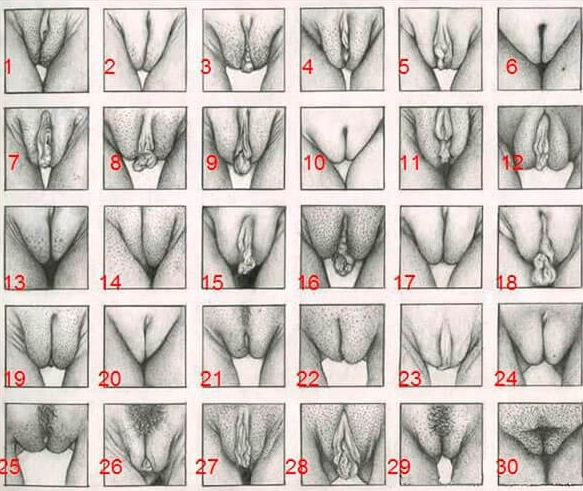 1 2 3 4 5 6
7 8 9 10 11 12
13 14 15 16 17 18
19 20 21 22 23 24
25 26 27 28 29 30